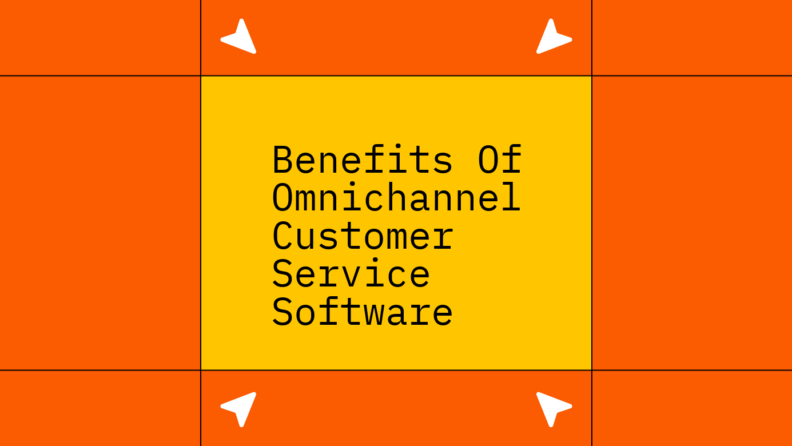 Benefits Of Omnichannel Customer Service Software